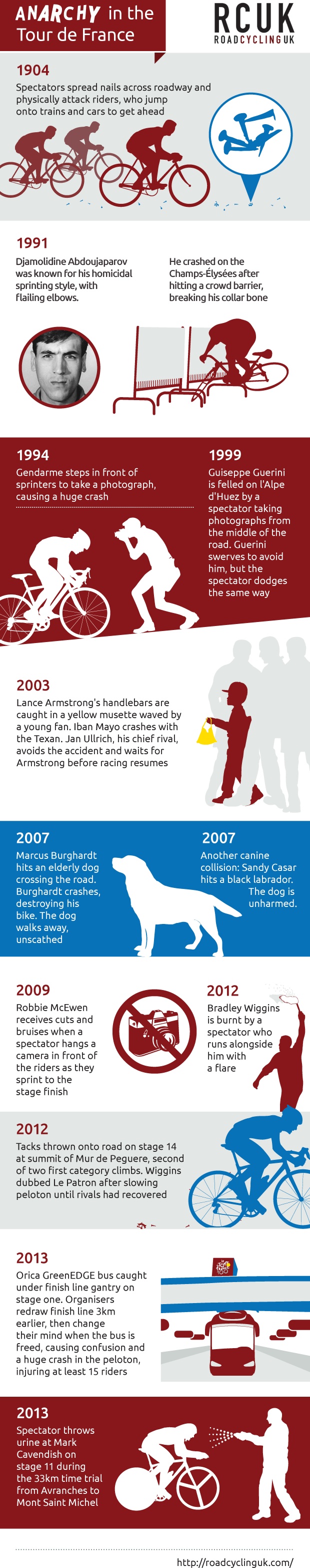 ANARCHY in the Tour de France

RCUK
ROADCYCLINGUK

1904
Spectators spread nails across roadway and physically attack riders, who jump onto trains and cars to get ahead

1991
Djamolidine Abdoujaparov was known for his homicidal sprinting style, with flailing elbows.

He crashed on the Champs-Élysées after hitting a crowd barrier, breaking his collar bone

1994
Gendarme steps in front of sprinters to take a photograph, causing a huge crash

1999
Guiseppe Guerini is felled on l'Alpe d'Huez by a spectator taking photographs from the middle of the road. Guerini swerves to avoid him, but the spectator dodges the same way

2003
Lance Armstrong's handlebars are caught in a yellow musette waved by a young fan. Iban Mayo crashes with the Texan. Jan Ullrich, his chief rival, avoids the accident and waits for Armstrong before racing resumes

2007
Marcus Burghardt hits an elderly dog crossing the road. Burghardt crashes, destroying his bike. The dog walks away, unscathed

2007
Another canine collision: Sandy Casar hits a black labrador. The dog is unharmed.

2009
Robbie McEwen receives cuts and bruises when a spectator hangs a camera in front of the riders as they sprint to the stage finish

2012
Bradley Wiggins is burnt by a spectator who runs alongside him with a flare

2012
Tacks thrown onto road on stage 14 at summit of Mur de Peguere, second of two first category climbs. Wiggins dubbed Le Patron after slowing peloton until rivals had recovered

2013
Orica GreenEDGE bus caught under finish line gantry on stage one. Organisers redraw finish line 3km earlier, then change their mind when the bus is freed, causing confusion and a huge crash in the peloton, injuring at least 15 riders

2013
Spectator throws urine at Mark Cavendish on stage 11 during the 33km time trial from Avranches to Mont Saint Michel

http://roadcyclinguk.com/