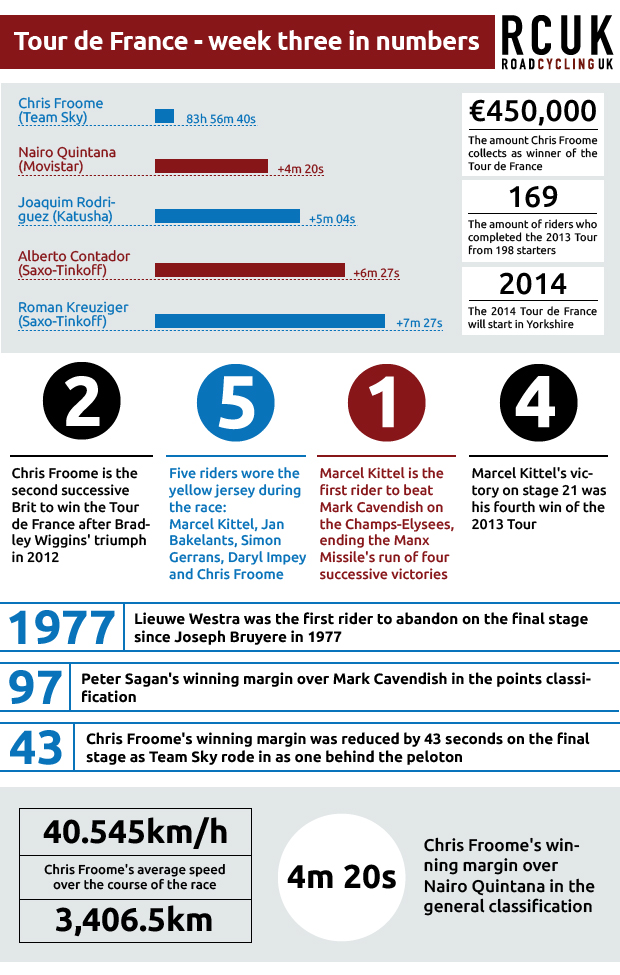 Tour de France - week three in numbers

RCUK
ROADCYCLINGUK

Chris Froome (Team Sky) 83h 56m 40s

Nairo Quintana (Movistar) +4m 20s

Joaquim Rodriguez (Katusha) +5m 04s

Alberto Contador (Saxo-Tinkoff) +6m 27s

Roman Kreuziger (Saxo-Tinkoff) +7m 27s

€450,000
The amount Chris Froome collects as winner of the Tour de France

169
The amount of riders who completed the 2013 Tour from 198 starters

2014
The 2014 Tour de France will start in Yorkshire

2

Chris Froome is the second successive Brit to win the Tour de France after Bradley Wiggins' triumph in 2012

5

Five riders wore the yellow jersey during the race: Marcel Kittel, Jan Bakelants, Simon Gerrans, Daryl Impey and Chris Froome

1

Marcel Kittel is the first rider to beat Mark Cavendish on the Champs-Elysees, ending the Manx Missile's run of four successive victories

4

Marcel Kittel's victory on stage 21 was his fourth win of the 2013 Tour

1977 Lieuwe Westra was the first rider to abandon on the final stage since Joseph Bruyere in 1977

97 Peter Sagan's winning margin over Mark Cavendish in the points classification

43 Chris Froome's winning margin was reduced by 43 seconds on the final stage as Team Sky rode in as one behind the peloton

40.545km/h
Chris Froome's average speed over the course of the race
3,406.5km

4m 20s

Chris Froome's winning margin over Nairo Quintana in the general classification